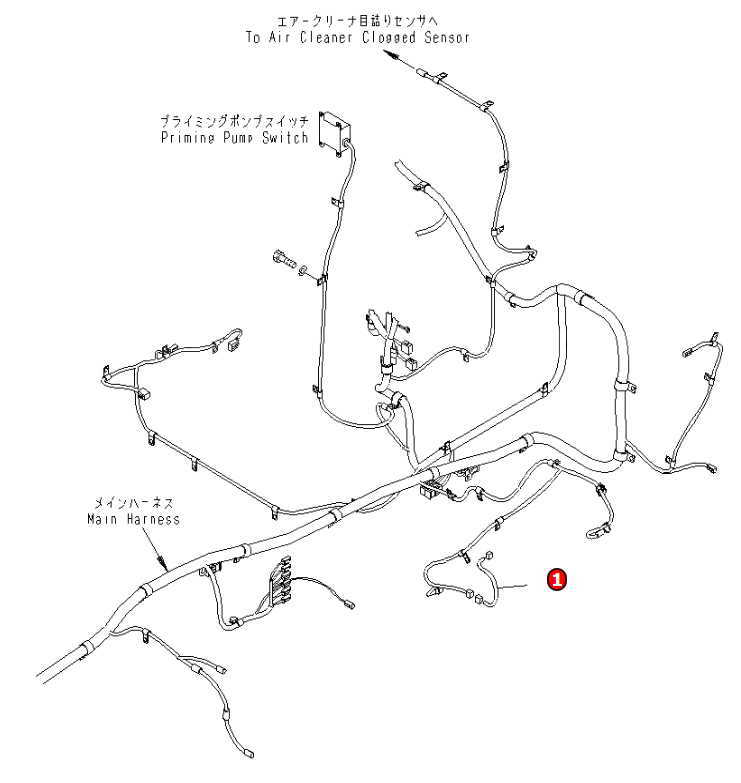 エアークリーナ目詰りセンサへ
To Air Cleaner Clogged Sensor

プライミングポンプスイッチ
Priming Pump Switch

メインハーネス
Main Harness

1