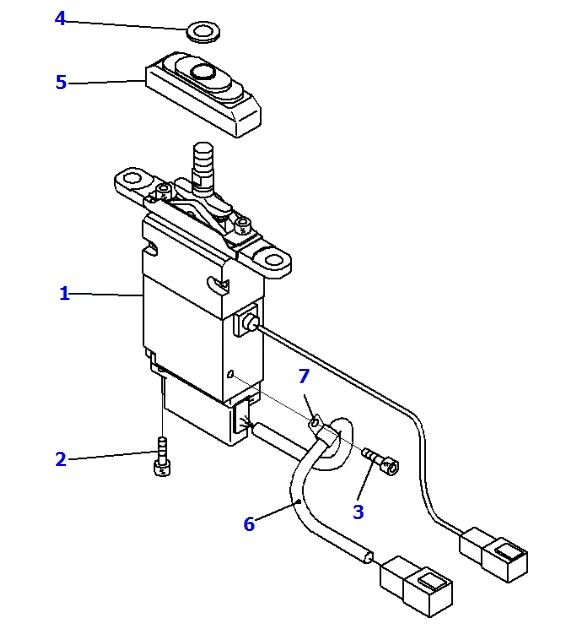 4
5
1
7
2
3
6