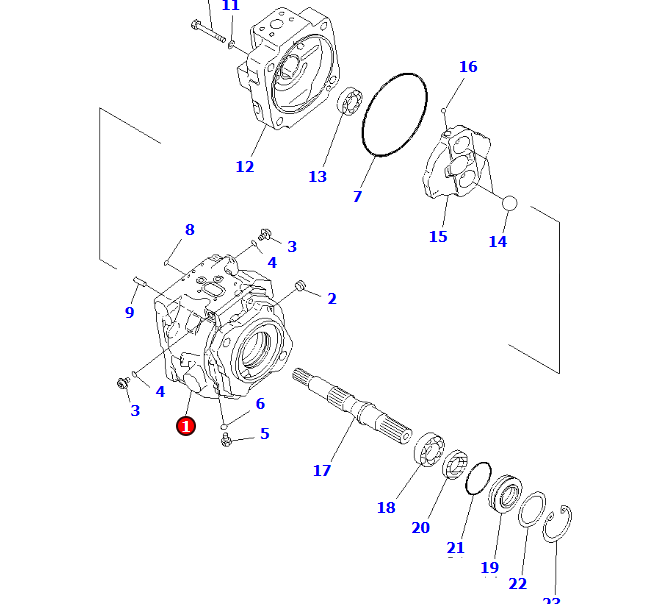 11
16
12
13
7
15
14
8
3
4
9
2
4
3
6
1
5
17
18
20
21
19
22
23