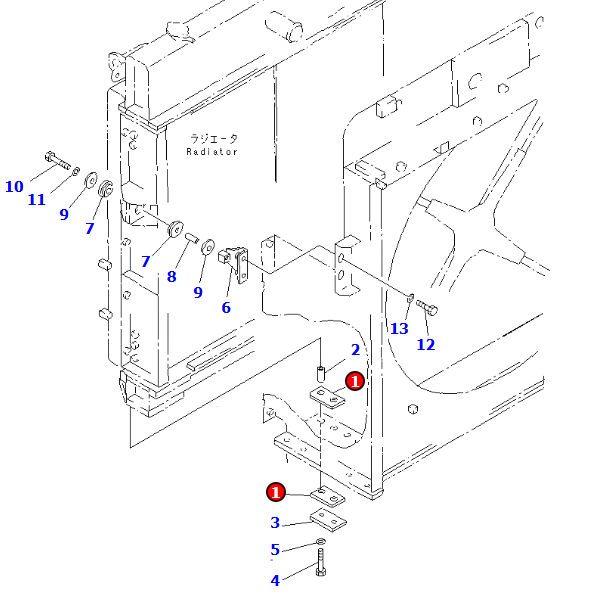 ラジエータ
Radiator

10
11
9
7
7
8
9
6
13
12
2
1
1
3
5
4