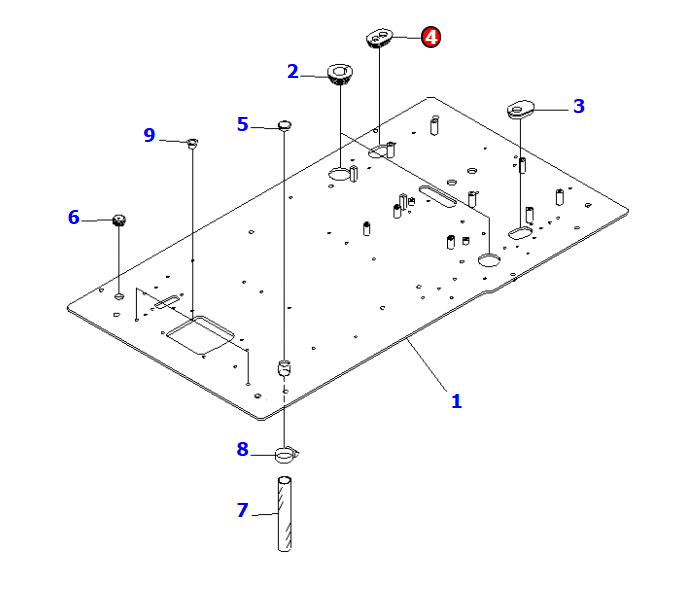 4
2
3
5
9
6
1
8
7