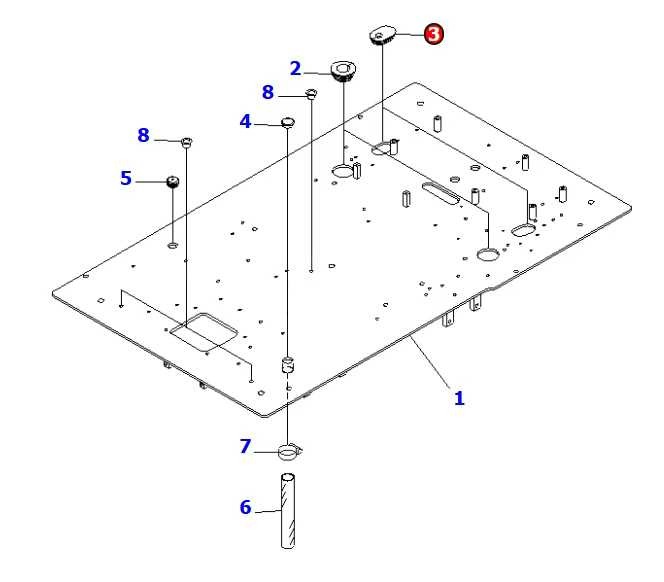 3
2
8
4
8
5
1
7
6