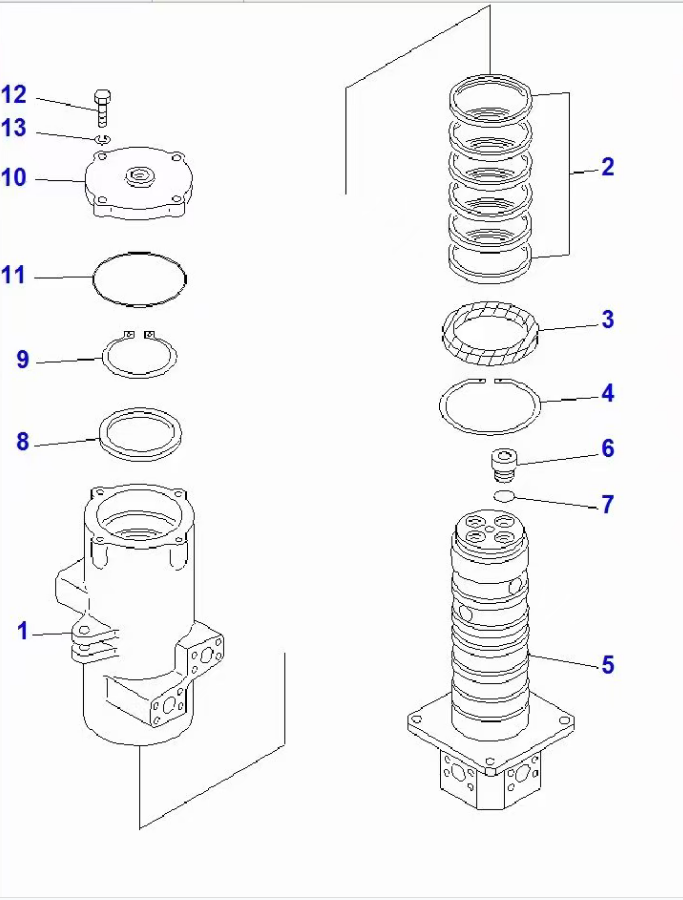 12
13
10
11
9
8
1
2
3
4
6
7
5